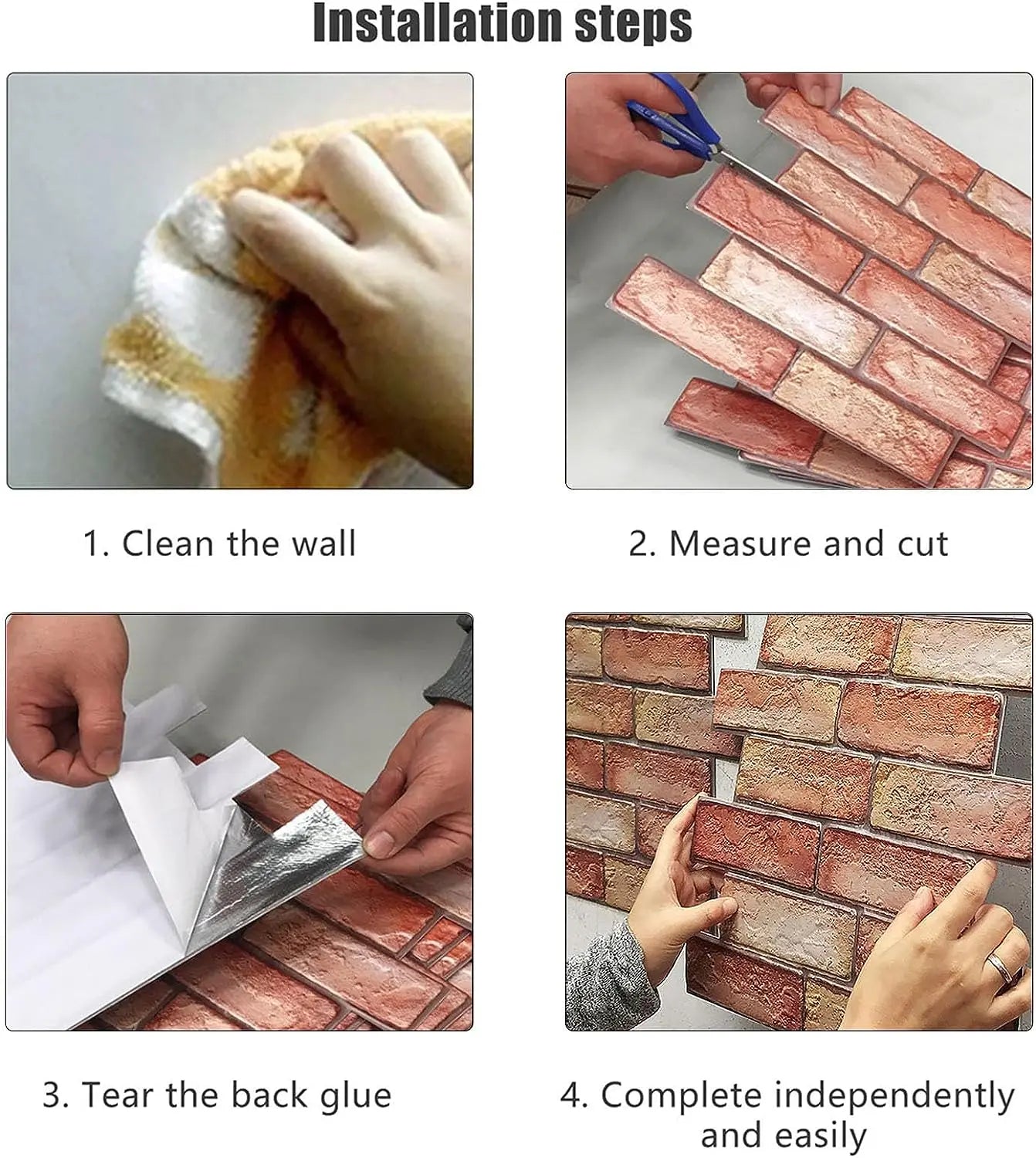 Installation steps

1. Clean the wall

2. Measure and cut

3. Tear the back glue

4. Complete independently and easily