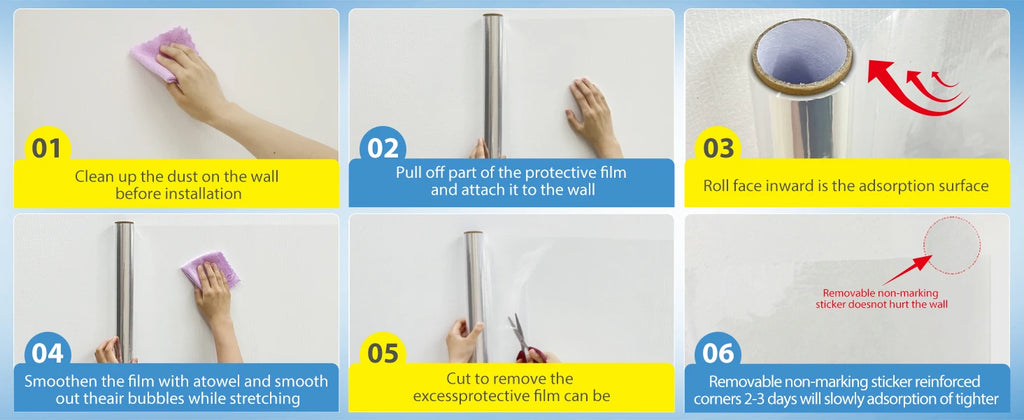 01
Clean up the dust on the wall before installation

02
Pull off part of the protective film and attach it to the wall

03
Roll face inward is the adsorption surface

04
Smoothen the film with atowel and smooth out theair bubbles while stretching

05
Cut to remove the excessprotective film can be

Removable non-marking sticker doesnot hurt the wall

06
Removable non-marking sticker reinforced corners 2-3 days will slowly adsorption of tighter